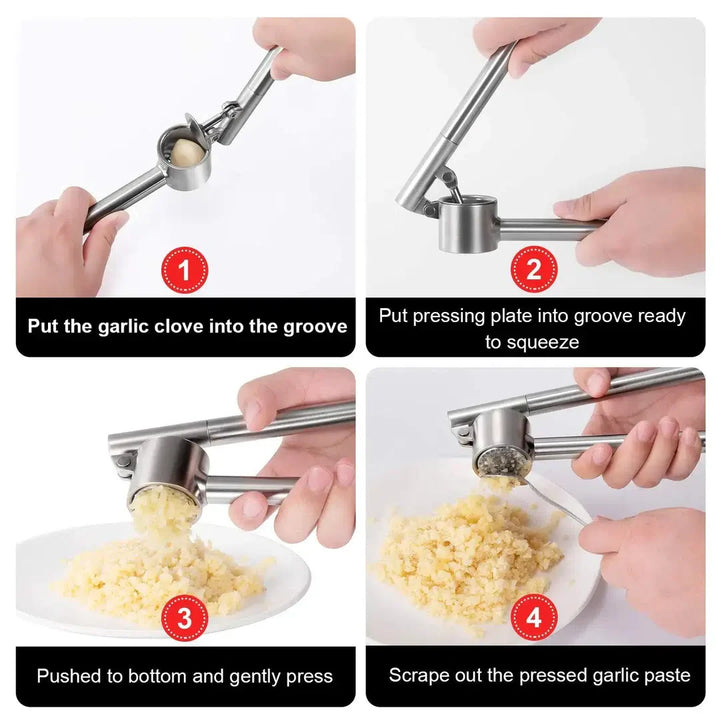 1

Put the garlic clove into the groove

2

Put pressing plate into groove ready to squeeze

3

Pushed to bottom and gently press

4

Scrape out the pressed garlic paste