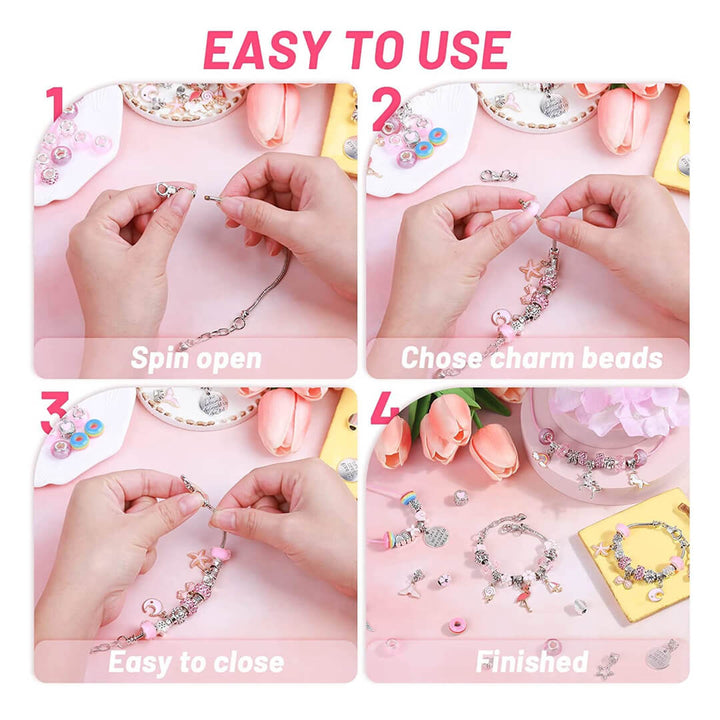 EASY TO USE

1

Spin open

2

Chose charm beads

3

Easy to close

4

Finished