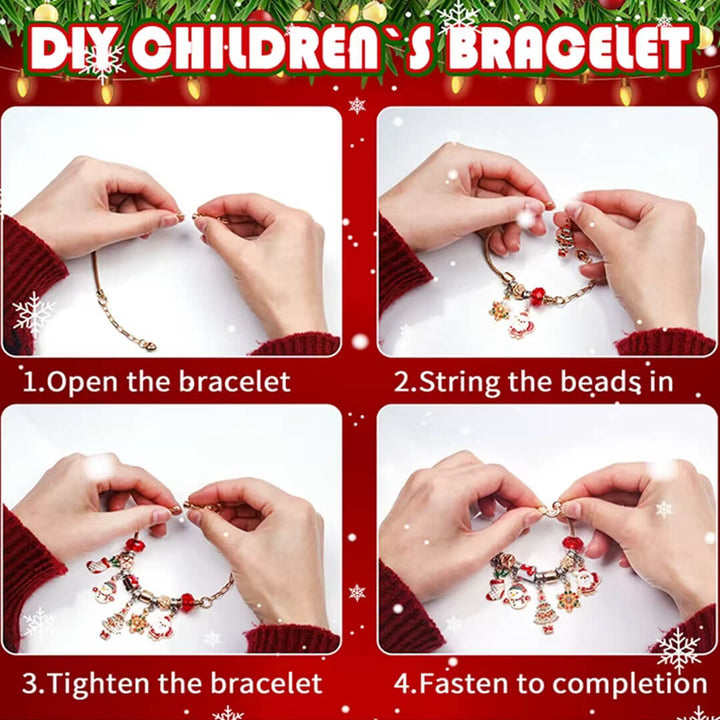 DIY CHILDREN`S BRACELET

1.Open the bracelet

2.String the beads in

3.Tighten the bracelet

4.Fasten to completion