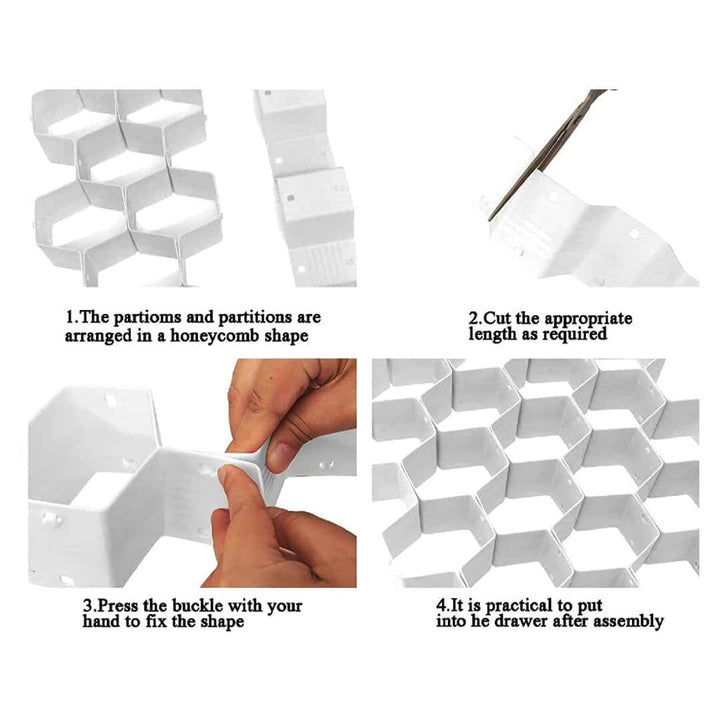 1.The partioms and partitions are arranged in a honeycomb shape

2.Cut the appropriate length as required

3.Press the buckle with your hand to fix the shape

4.It is practical to put into he drawer after assembly