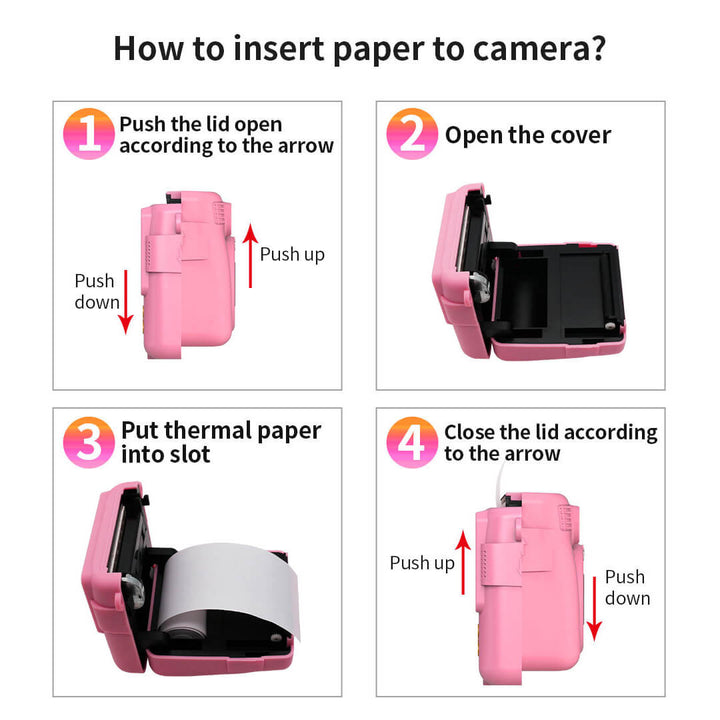 How to insert paper to camera?

1 Push the lid open according to the arrow

Push down

Push up

2 Open the cover

3 Put thermal paper into slot

4 Close the lid according to the arrow

Push up

Push down