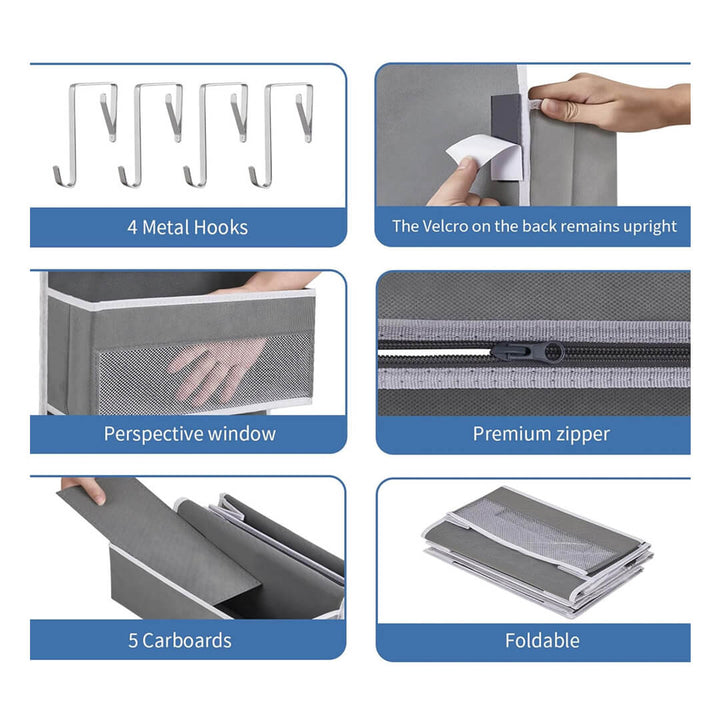 4 Metal Hooks

The Velcro on the back remains upright

Perspective window

Premium zipper

5 Carboards

Foldable